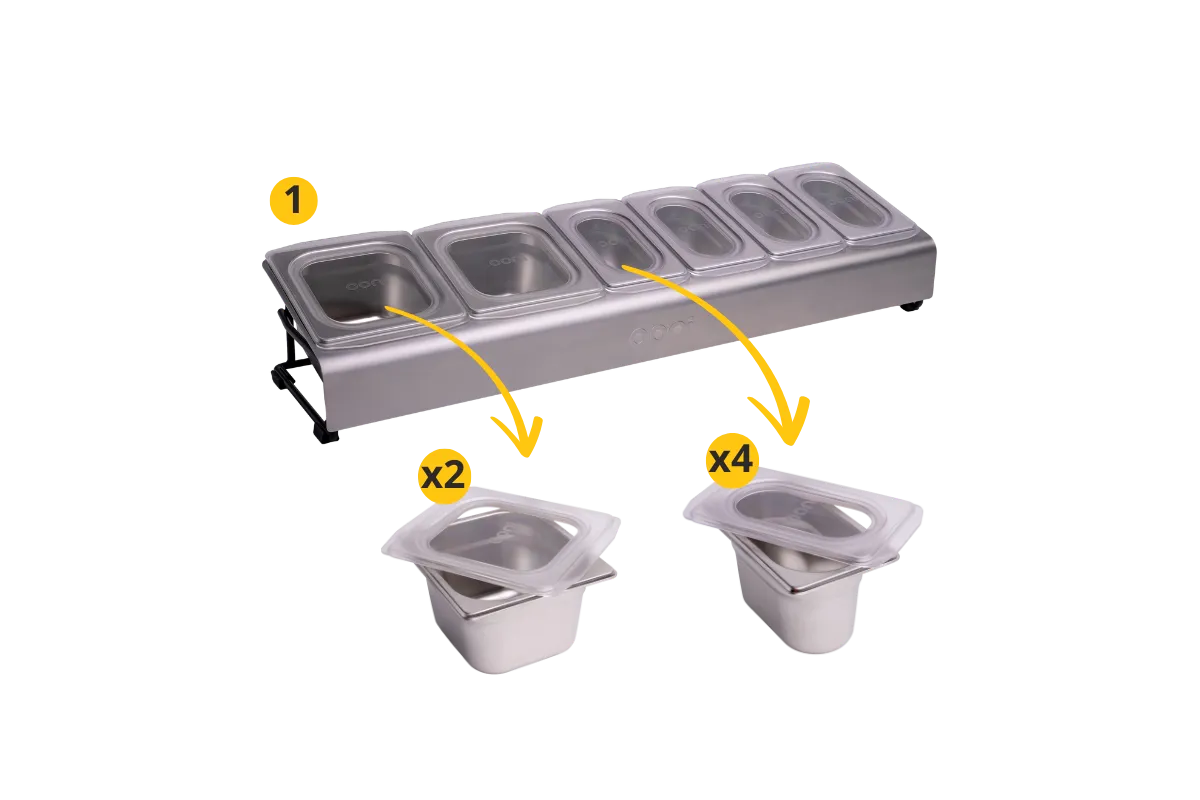 1

x2

x4